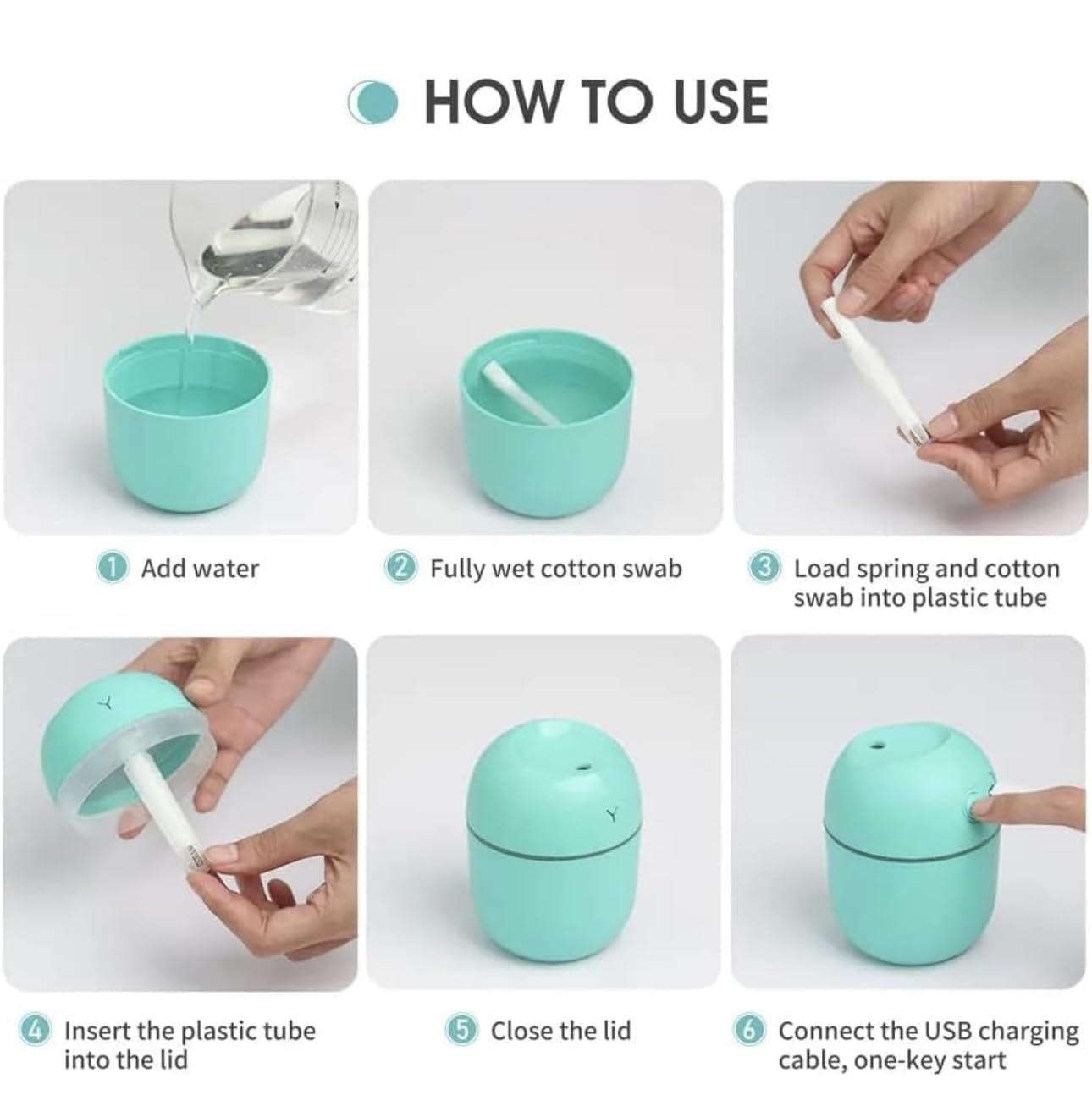 HOW TO USE

1 Add water

2 Fully wet cotton swab

3 Load spring and cotton swab into plastic tube

4 Insert the plastic tube into the lid

5 Close the lid

6 Connect the USB charging cable, one-key start